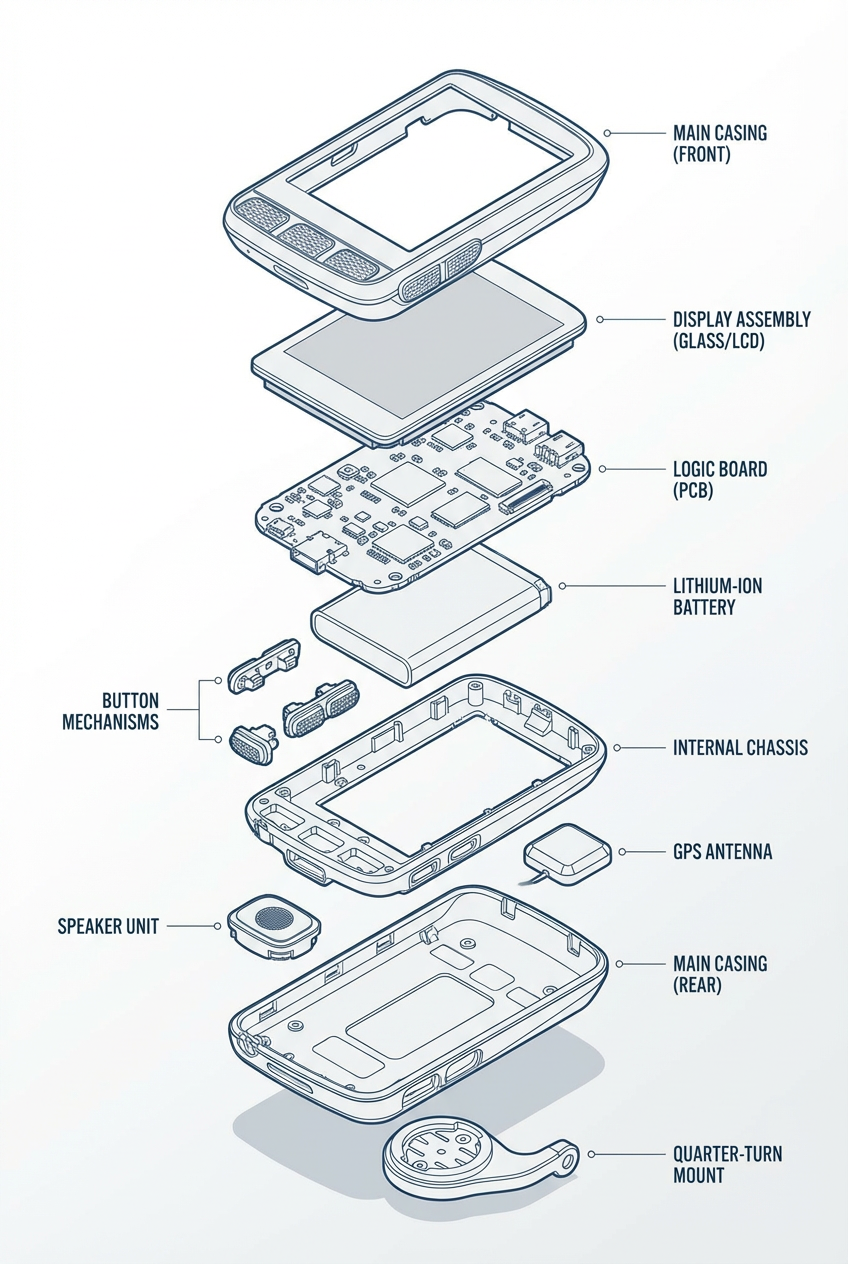 MAIN CASING (FRONT)

DISPLAY ASSEMBLY (GLASS/LCD)

LOGIC BOARD (PCB)

LITHIUM-ION BATTERY

BUTTON MECHANISMS

INTERNAL CHASSIS

GPS ANTENNA

SPEAKER UNIT

MAIN CASING (REAR)

QUARTER-TURN MOUNT