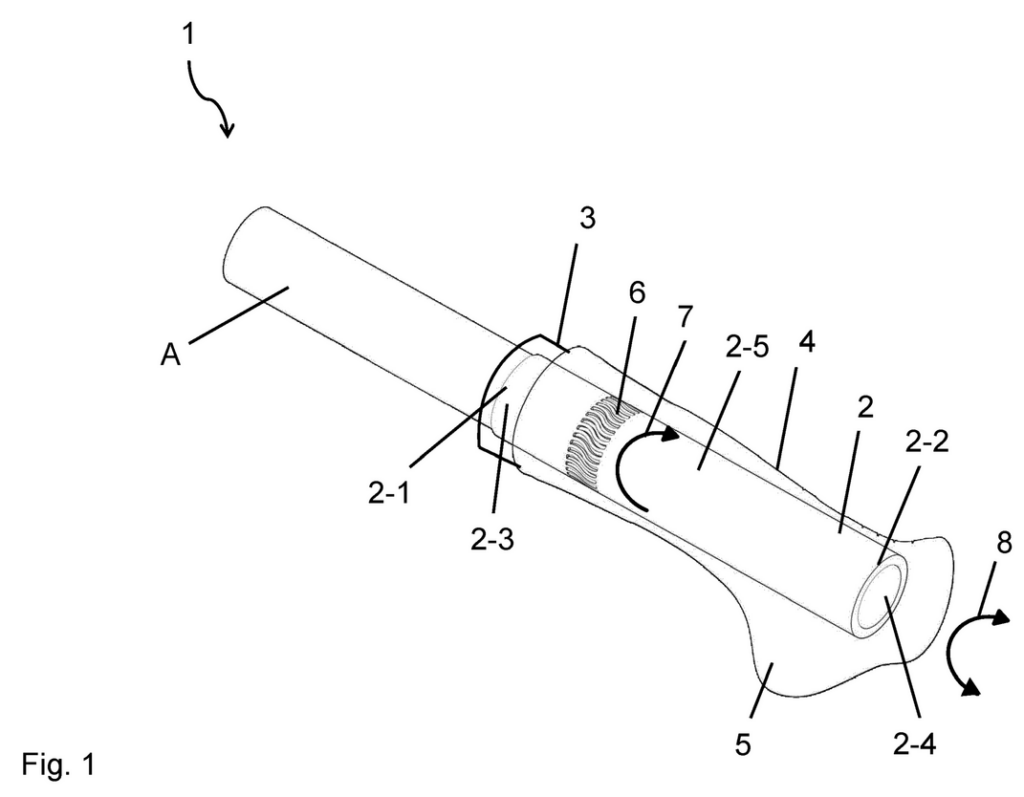 1

3

6

7

2-5

4

A

2

2-2

2-1

2-3

8

5

2-4

Fig. 1