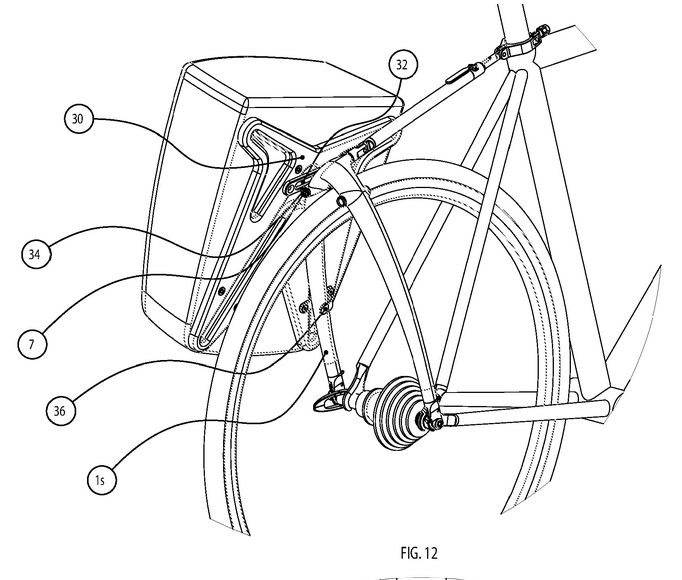 32
30
34
7
36
1s
FIG. 12